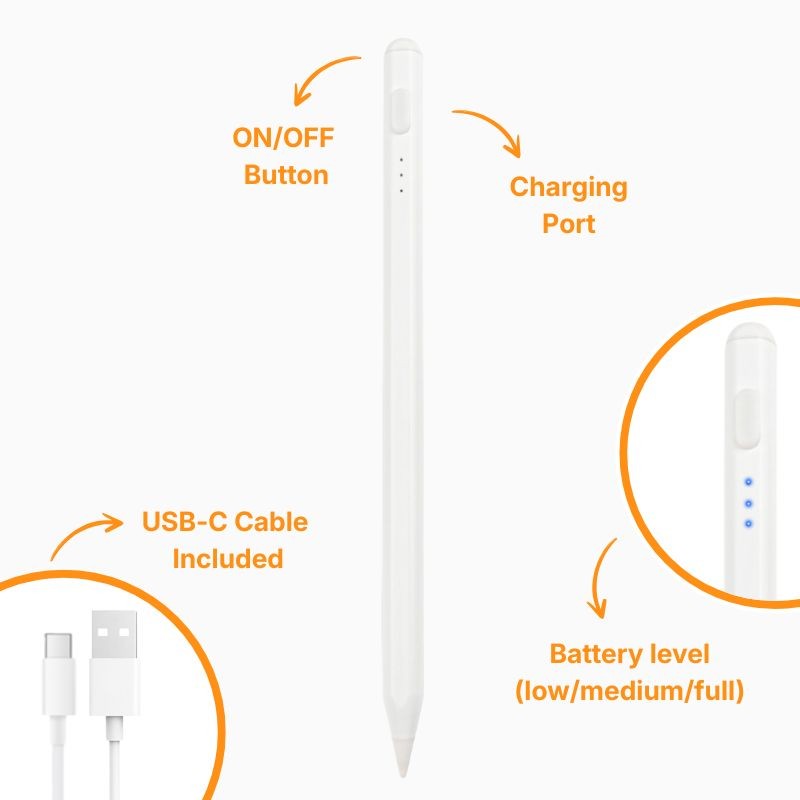 ON/OFF Button

Charging Port

USB-C Cable Included

Battery level (low/medium/full)